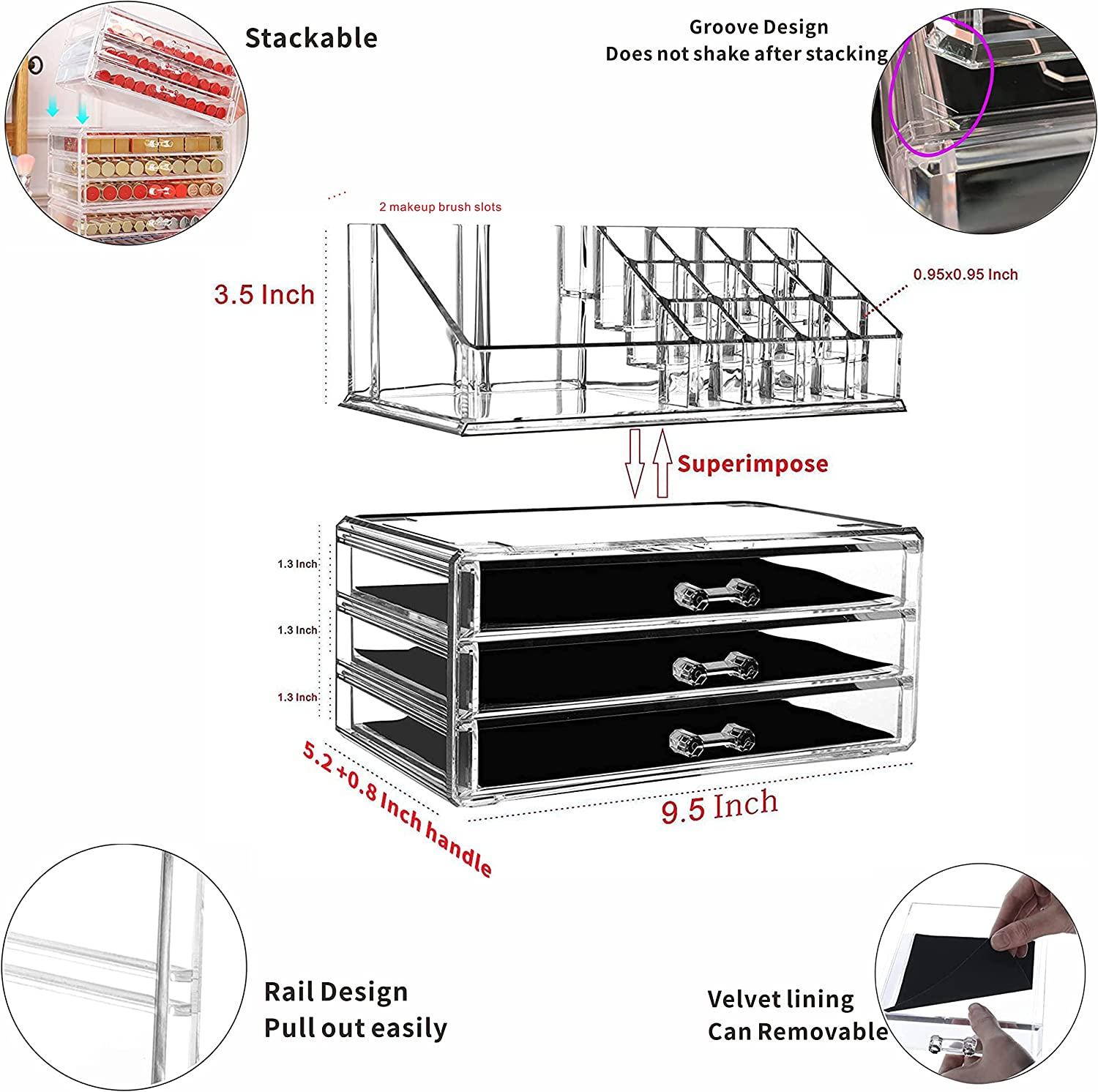 Stackable

Groove Design
Does not shake after stacking

2 makeup brush slots

3.5 Inch

0.95x0.95 Inch

Superimpose

1.3 Inch

1.3 Inch

1.3 Inch

5.2 +0.8 Inch handle

9.5 Inch

Rail Design
Pull out easily

Velvet lining
Can Removable