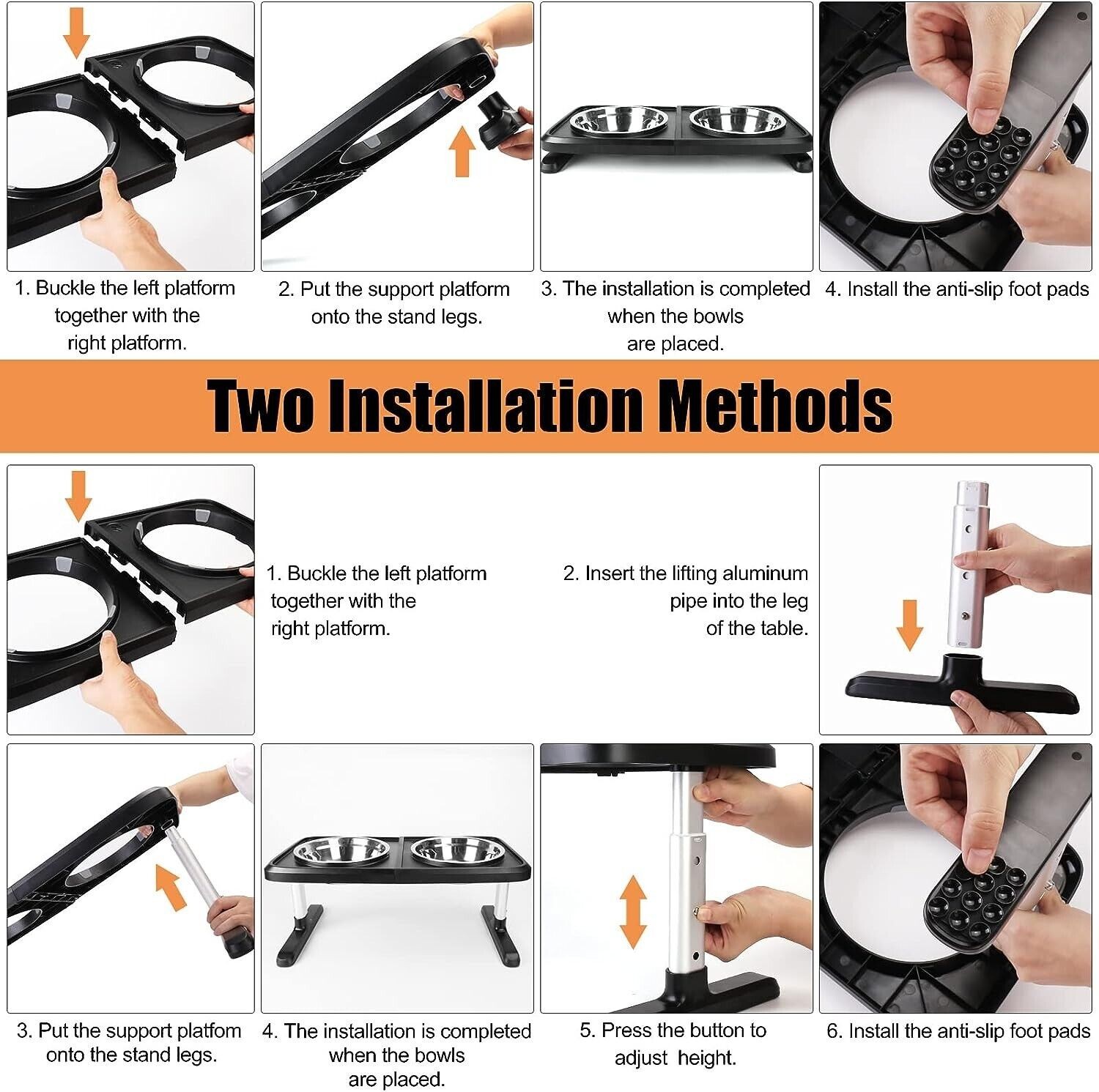 1. Buckle the left platform together with the right platform.

2. Put the support platform onto the stand legs.

3. The installation is completed when the bowls are placed.

4. Install the anti-slip foot pads

Two Installation Methods

1. Buckle the left platform together with the right platform.

2. Insert the lifting aluminum pipe into the leg of the table.

3. Put the support platfom onto the stand legs.

4. The installation is completed when the bowls are placed.

5. Press the button to adjust height.

6. Install the anti-slip foot pads